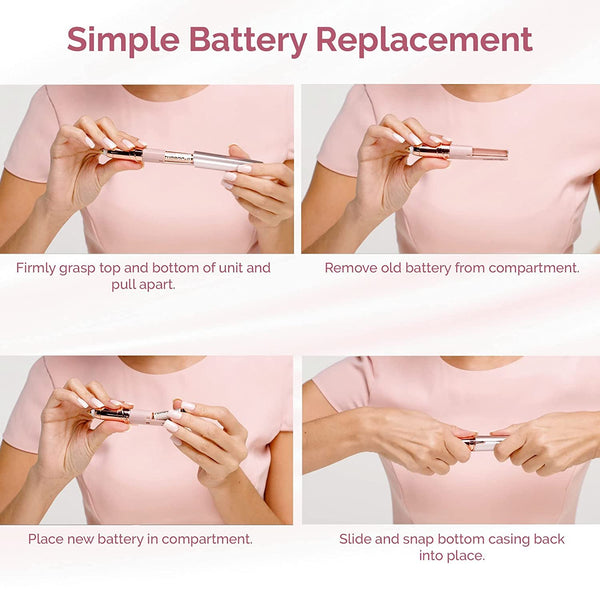 Simple Battery Replacement

Firmly grasp top and bottom of unit and pull apart.

Remove old battery from compartment.

Place new battery in compartment.

Slide and snap bottom casing back into place.