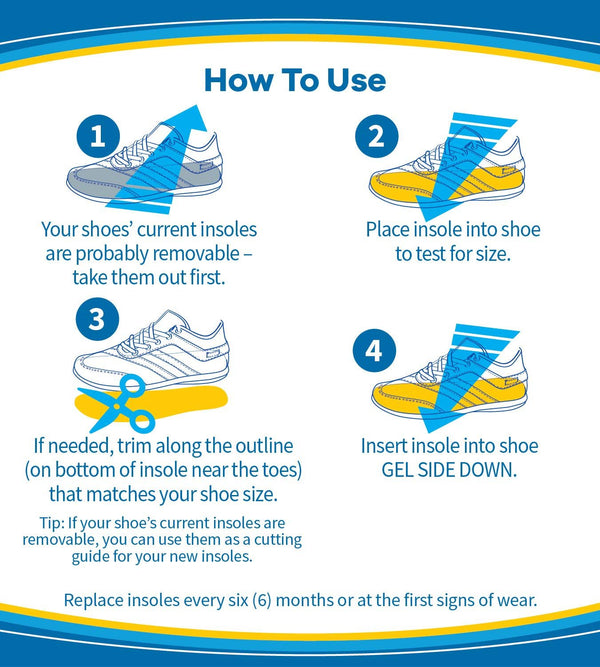 How To Use

1

Your shoes' current insoles are probably removable – take them out first.

2

Place insole into shoe to test for size.

3

If needed, trim along the outline (on bottom of insole near the toes) that matches your shoe size.

Tip: If your shoe's current insoles are removable, you can use them as a cutting guide for your new insoles.

4

Insert insole into shoe GEL SIDE DOWN.

Replace insoles every six (6) months or at the first signs of wear.