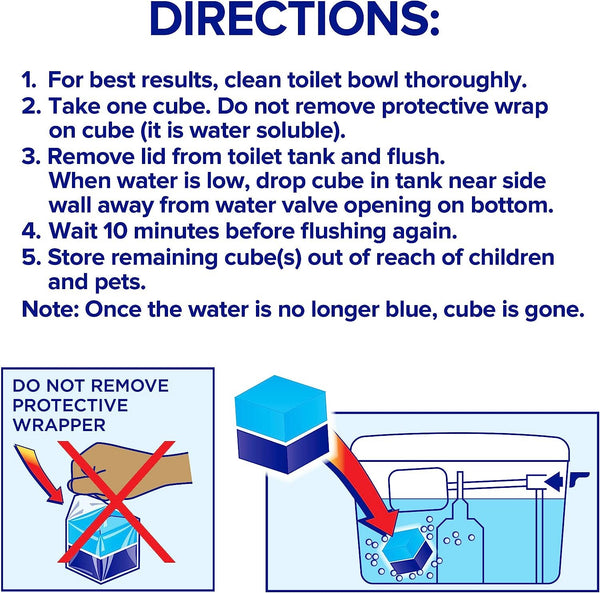 DIRECTIONS:

1. For best results, clean toilet bowl thoroughly.
2. Take one cube. Do not remove protective wrap on cube (it is water soluble).
3. Remove lid from toilet tank and flush. When water is low, drop cube in tank near side wall away from water valve opening on bottom.
4. Wait 10 minutes before flushing again.
5. Store remaining cube(s) out of reach of children and pets.
Note: Once the water is no longer blue, cube is gone.

DO NOT REMOVE PROTECTIVE WRAPPER